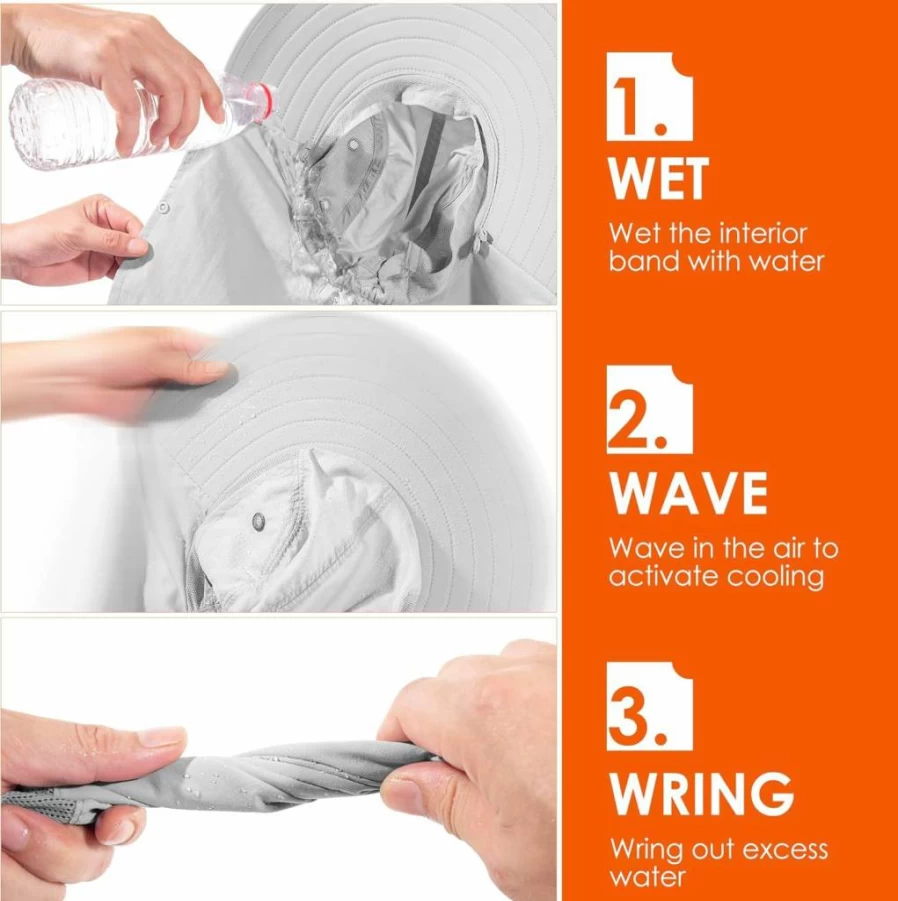 1.
WET
Wet the interior band with water

2.
WAVE
Wave in the air to activate cooling

3.
WRING
Wring out excess water